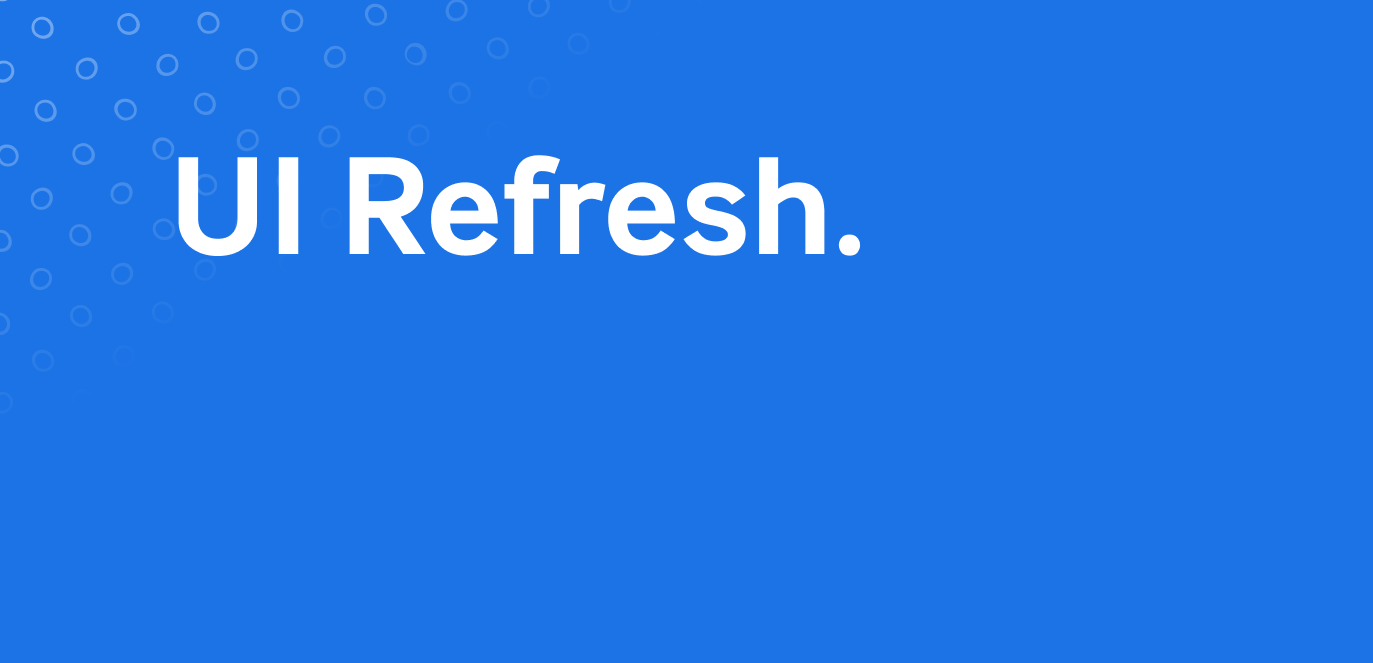 UI Refresh.